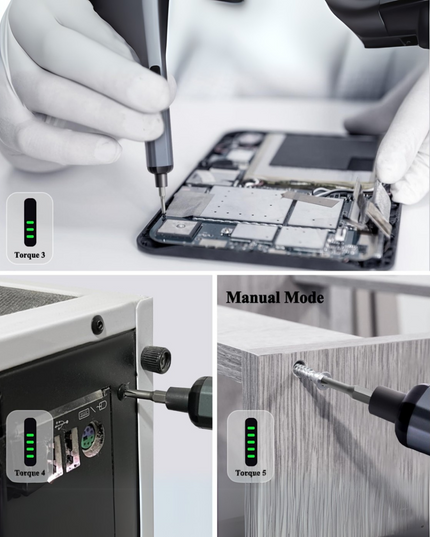 Torque 3

Torque 4

Manual Mode

Torque 5